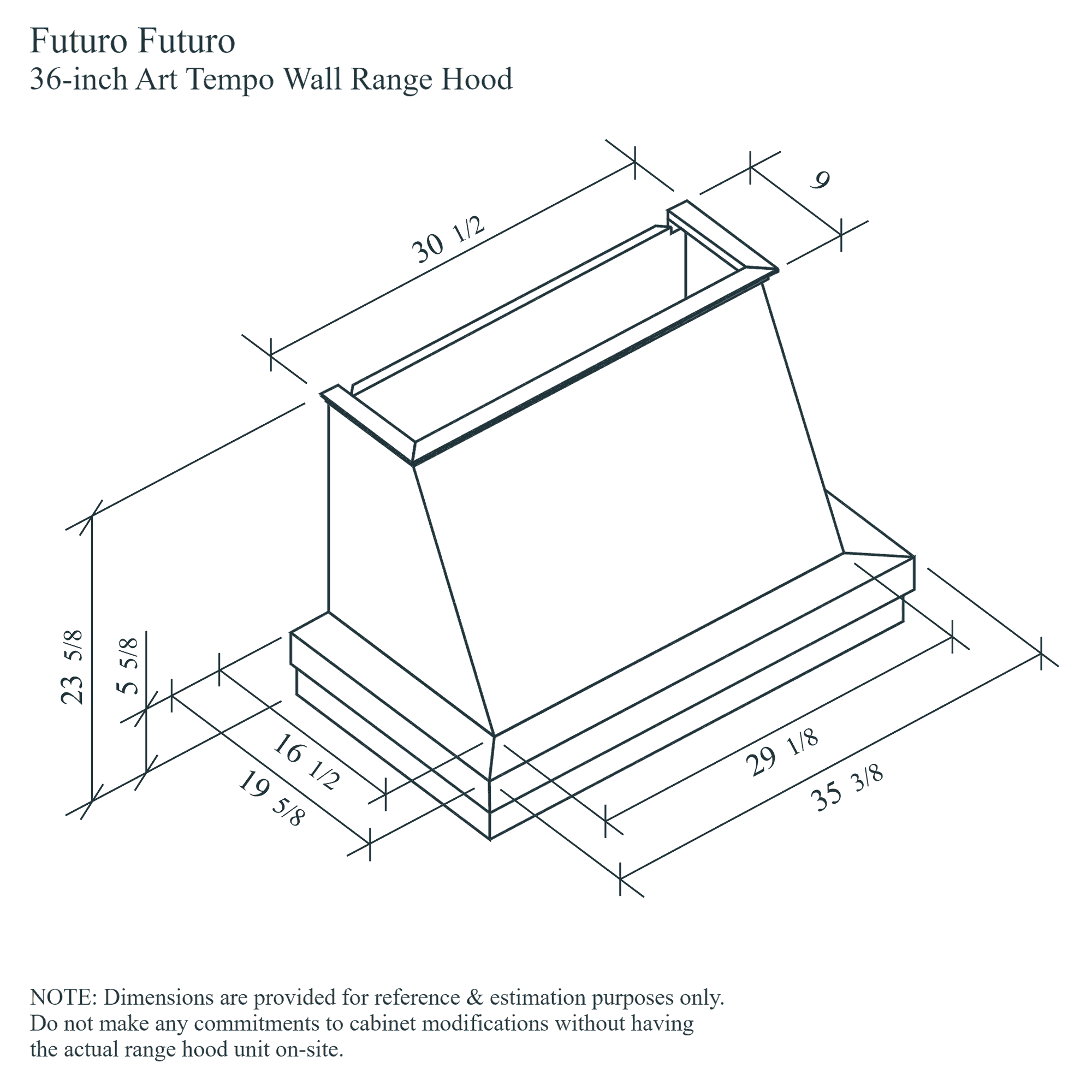 Futuro Futuro
36-inch Art Tempo Wall Range Hood

30 1/2

9

23 5/8

5 5/8

16 1/2

19 5/8

29 1/8

35 3/8

NOTE: Dimensions are provided for reference & estimation purposes only. Do not make any commitments to cabinet modifications without having the actual range hood unit on-site.